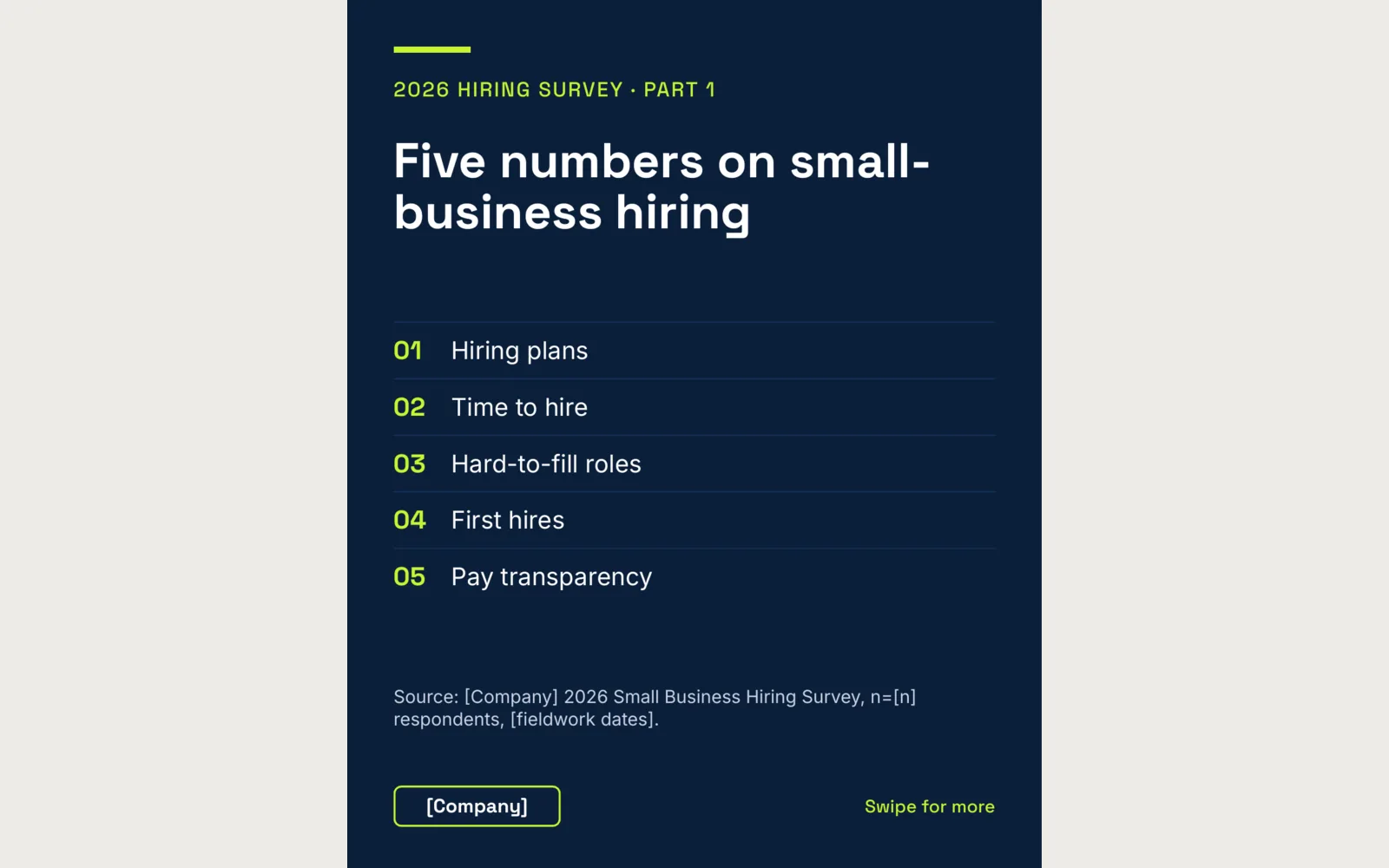 2026 HIRING SURVEY · PART 1

Five numbers on small-business hiring

01 Hiring plans

02 Time to hire

03 Hard-to-fill roles

04 First hires

05 Pay transparency

Source: [Company] 2026 Small Business Hiring Survey, n=[n] respondents, [fieldwork dates].

[Company]

Swipe for more