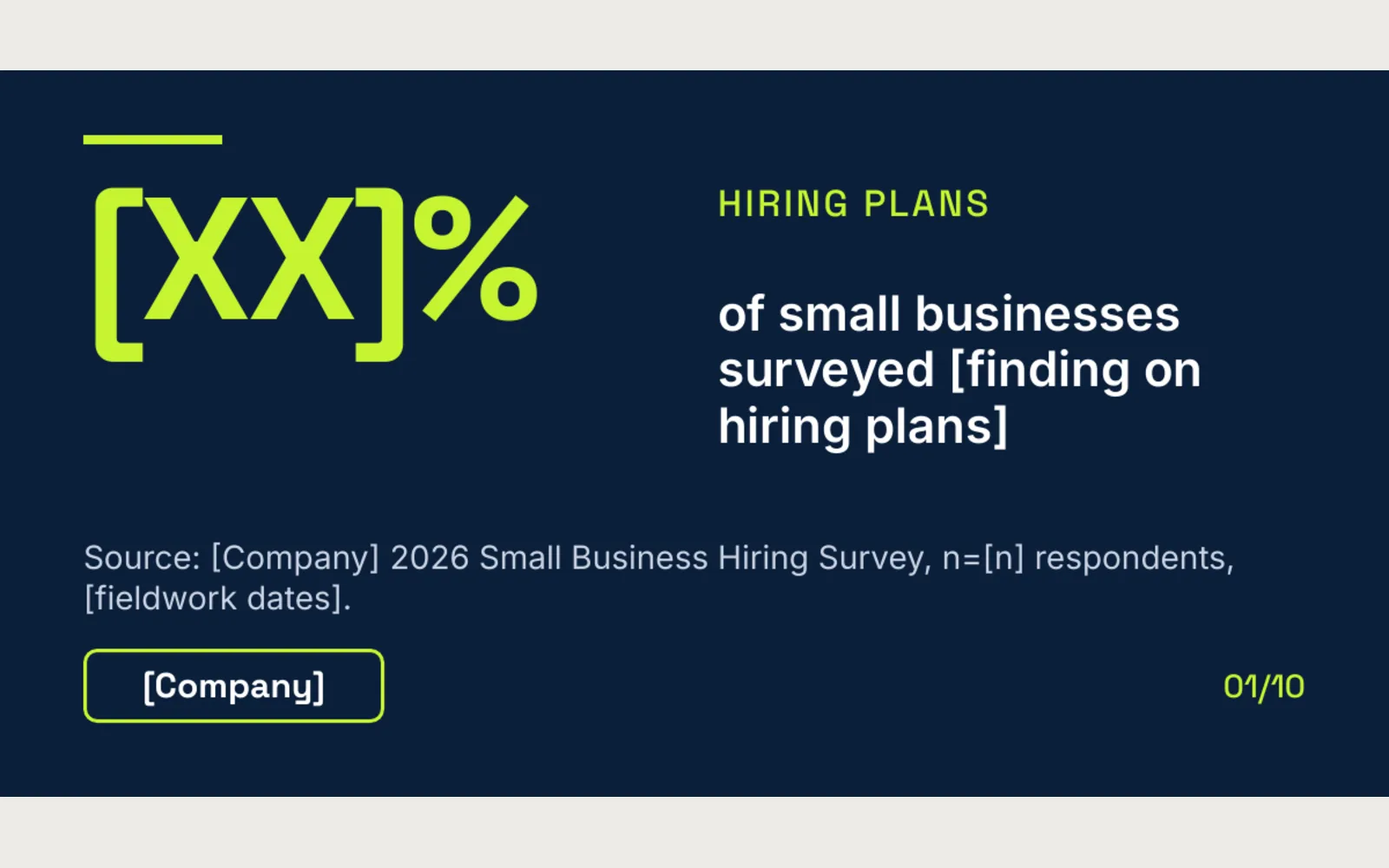 [XX]%

HIRING PLANS

of small businesses surveyed [finding on hiring plans]

Source: [Company] 2026 Small Business Hiring Survey, n=[n] respondents, [fieldwork dates].

[Company]

01/10