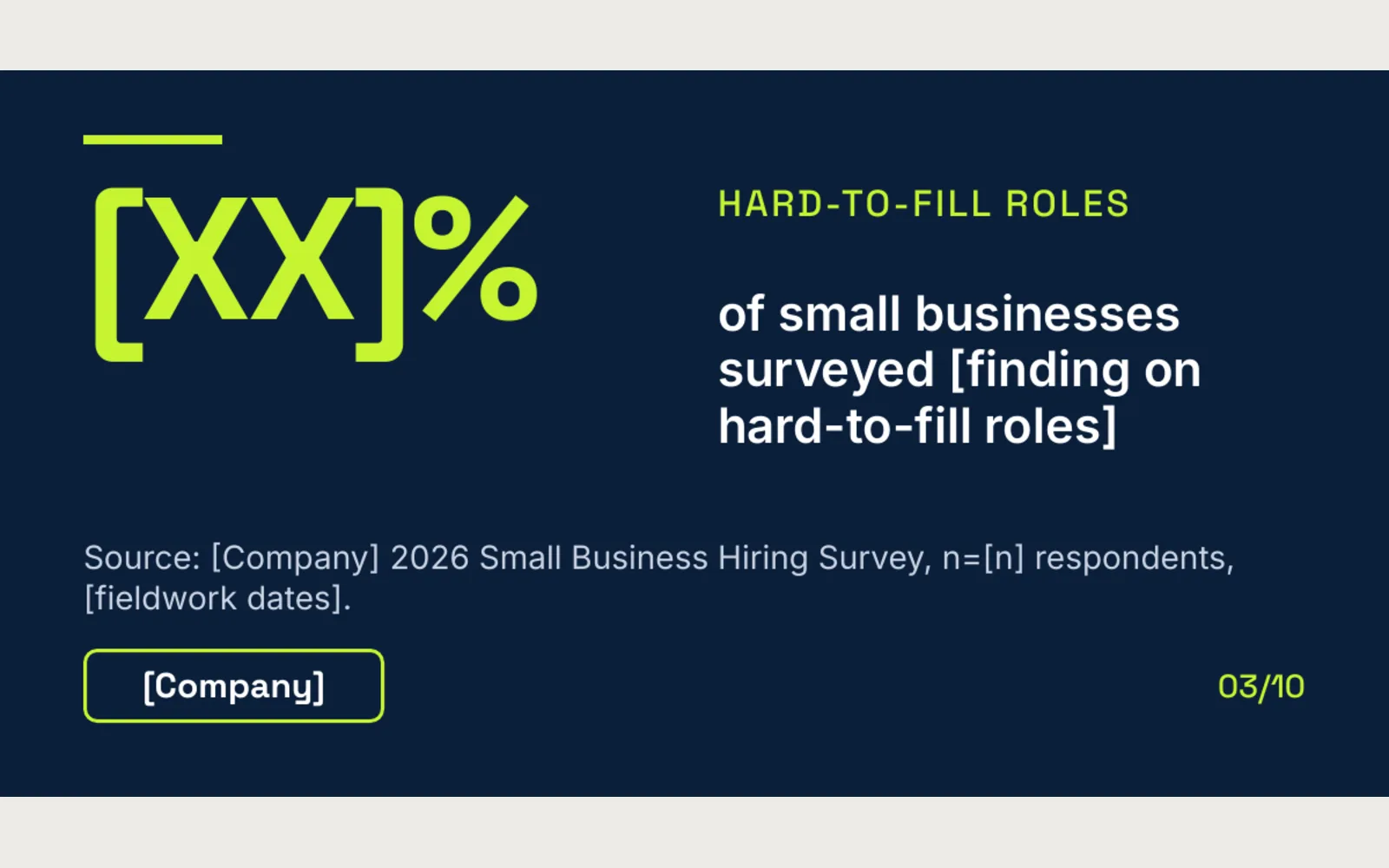 [XX]%

HARD-TO-FILL ROLES

of small businesses surveyed [finding on hard-to-fill roles]

Source: [Company] 2026 Small Business Hiring Survey, n=[n] respondents, [fieldwork dates].

[Company]

03/10